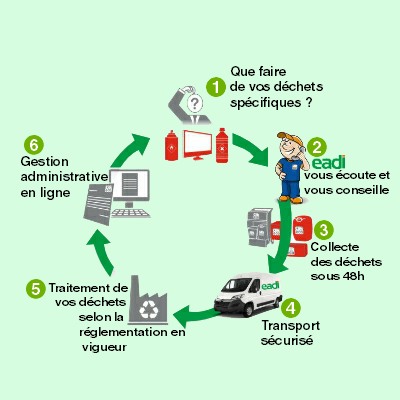 1 Que faire de vos déchets spécifiques ?

?

2 eadi vous écoute et vous conseille

3 Collecte des déchets sous 48h

eadi

4 Transport sécurisé

5 Traitement de vos déchets selon la réglementation en vigueur

6 Gestion administrative en ligne